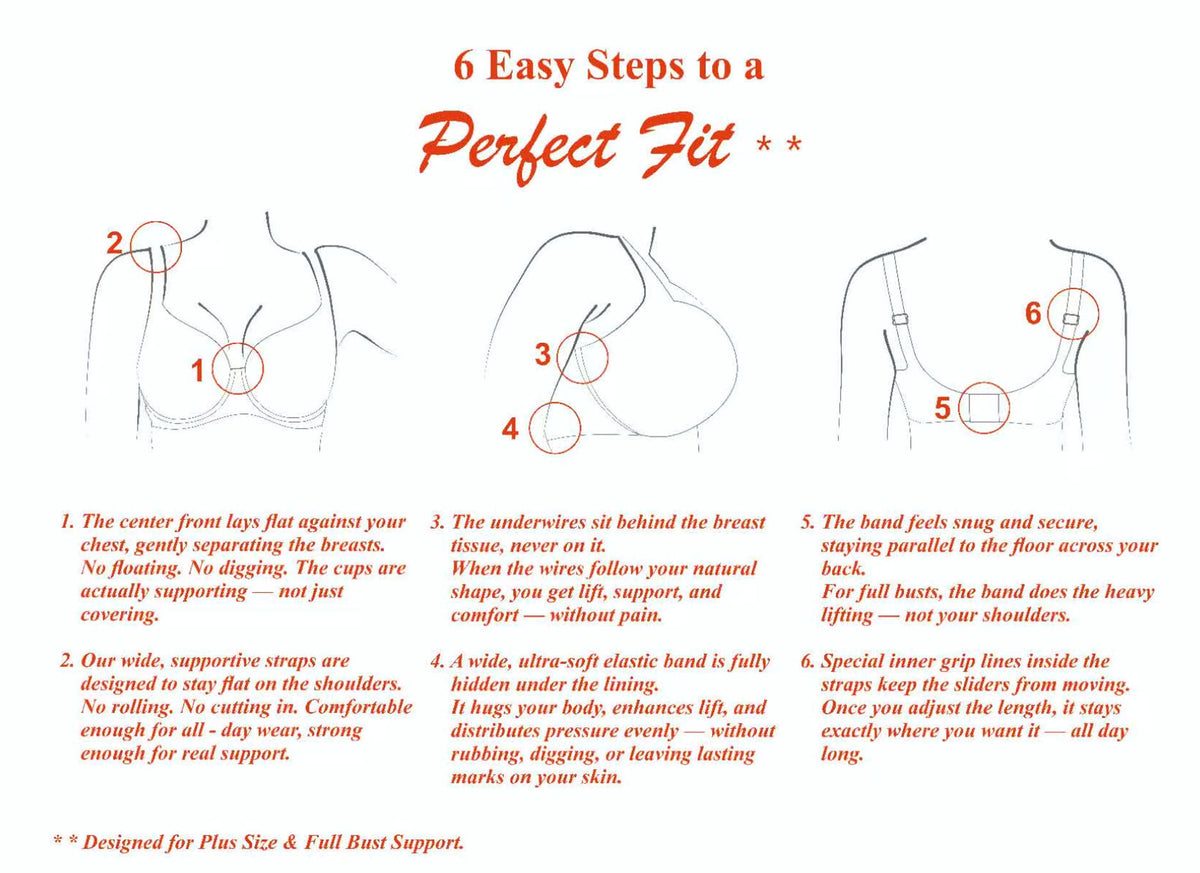 6 Easy Steps to a

Perfect Fit * *

2

1

3

4

6

5

1. The center front lays flat against your chest, gently separating the breasts. No floating. No digging. The cups are actually supporting — not just covering.

2. Our wide, supportive straps are designed to stay flat on the shoulders. No rolling. No cutting in. Comfortable enough for all - day wear, strong enough for real support.

3. The underwires sit behind the breast tissue, never on it. When the wires follow your natural shape, you get lift, support, and comfort — without pain.

4. A wide, ultra-soft elastic band is fully hidden under the lining. It hugs your body, enhances lift, and distributes pressure evenly — without rubbing, digging, or leaving lasting marks on your skin.

5. The band feels snug and secure, staying parallel to the floor across your back. For full busts, the band does the heavy lifting — not your shoulders.

6. Special inner grip lines inside the straps keep the sliders from moving. Once you adjust the length, it stays exactly where you want it — all day long.

* * Designed for Plus Size & Full Bust Support.